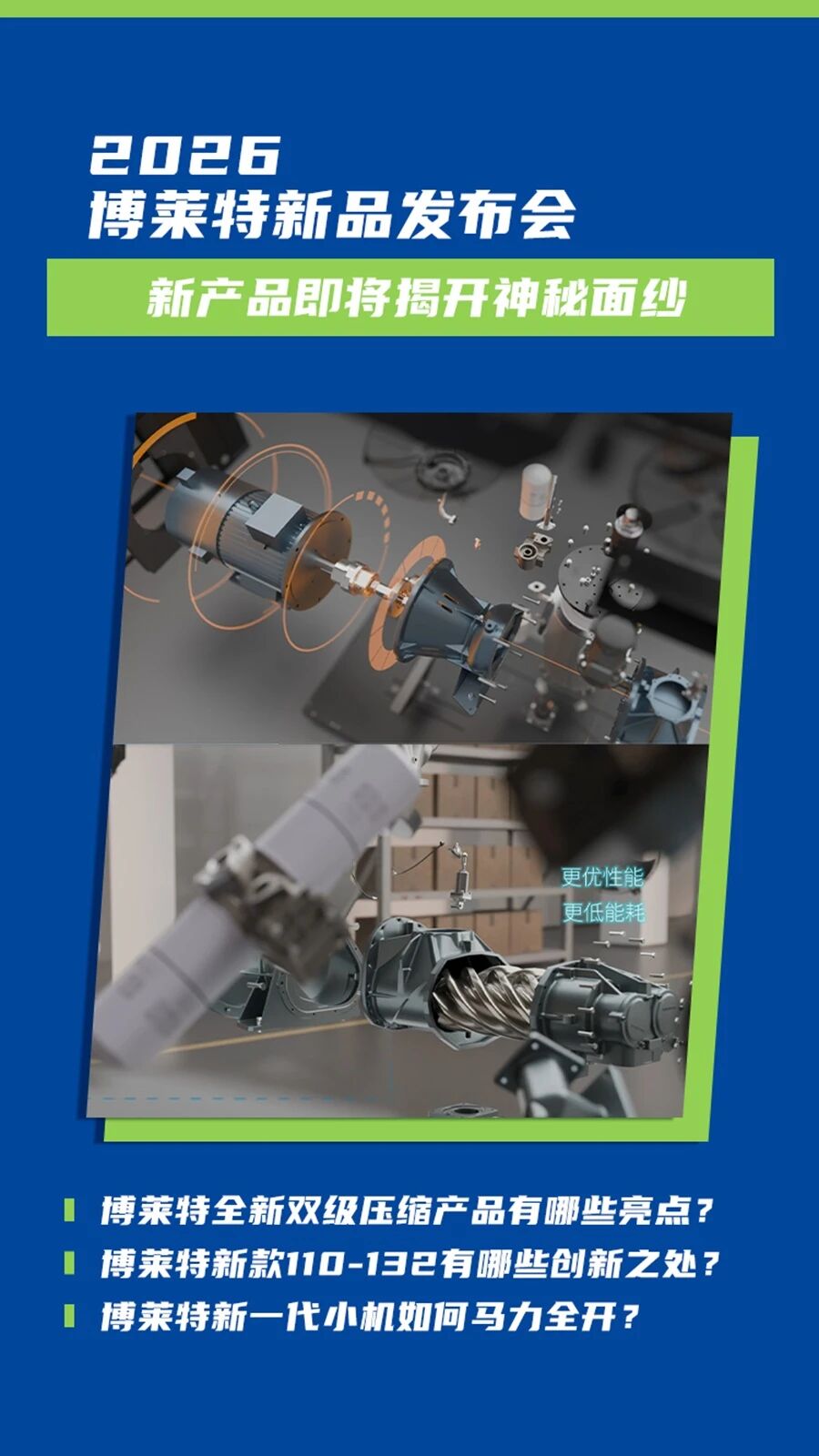 2026
博莱特新品发布会

新产品即将揭开神秘面纱

更优性能
更低能耗

博莱特全新双级压缩产品有哪些亮点？
博莱特新款110-132有哪些创新之处？
博莱特新一代小机如何马力全开？