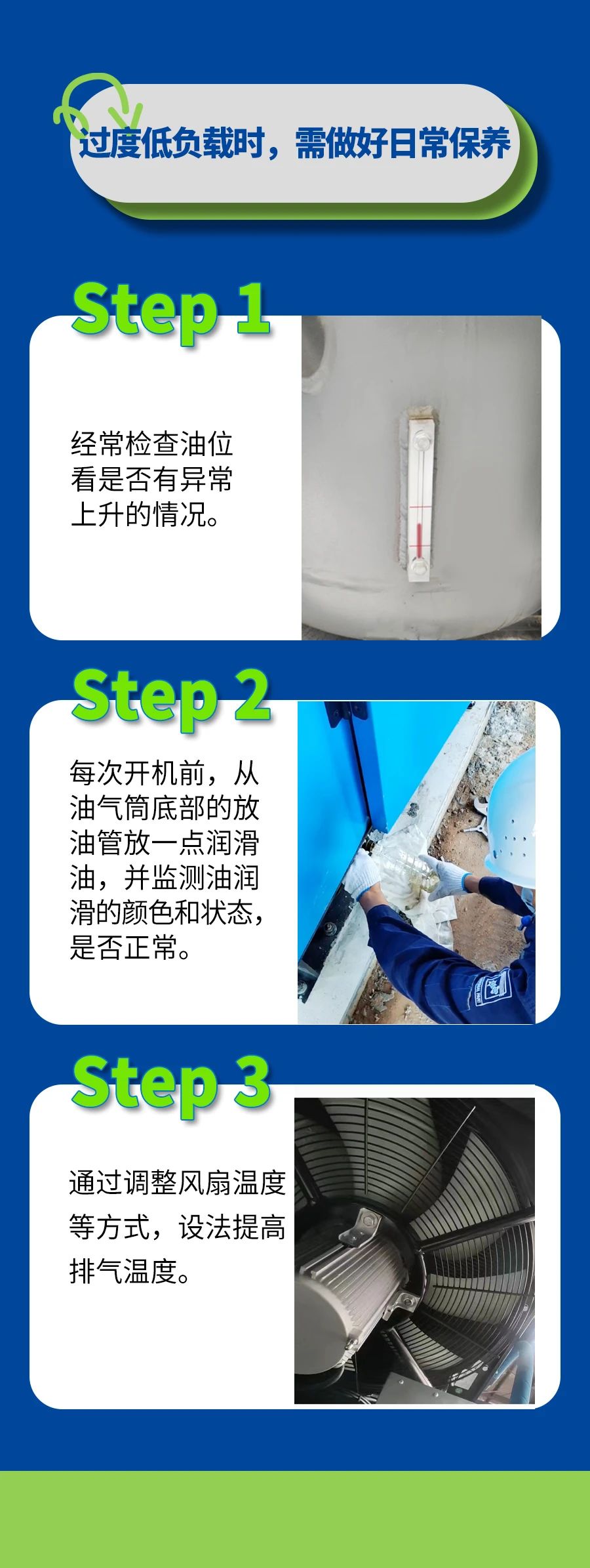 过度低负载时，需做好日常保养

Step 1

经常检查油位看是否有异常上升的情况。

Step 2

每次开机前，从油气筒底部的放油管放一点润滑油，并监测油润滑的颜色和状态，是否正常。

Step 3

通过调整风扇温度等方式，设法提高排气温度。